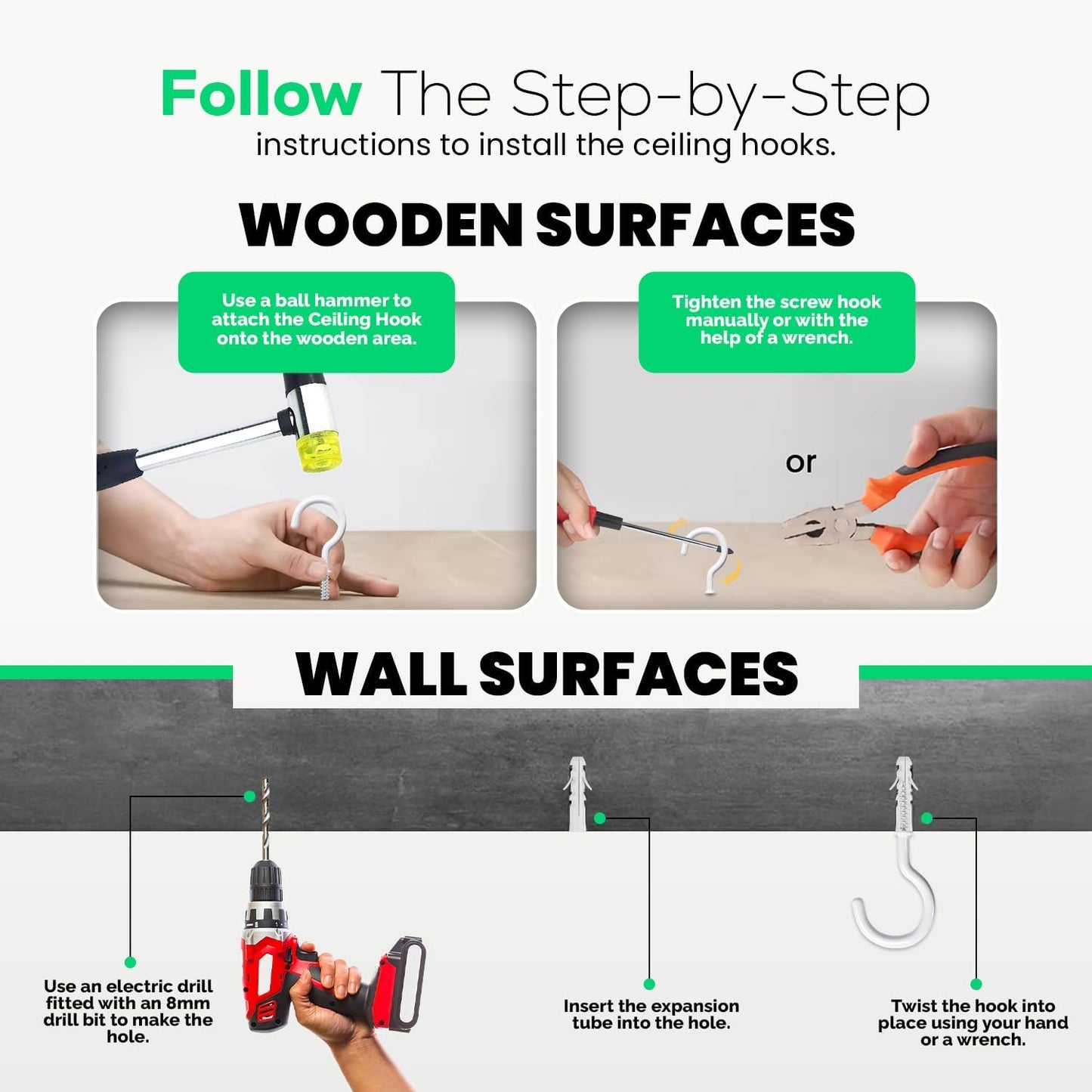 Follow The Step-by-Step
instructions to install the ceiling hooks.

WOODEN SURFACES

Use a ball hammer to attach the Ceiling Hook onto the wooden area.

Tighten the screw hook manually or with the help of a wrench.

or

WALL SURFACES

Use an electric drill fitted with an 8mm drill bit to make the hole.

Insert the expansion tube into the hole.

Twist the hook into place using your hand or a wrench.